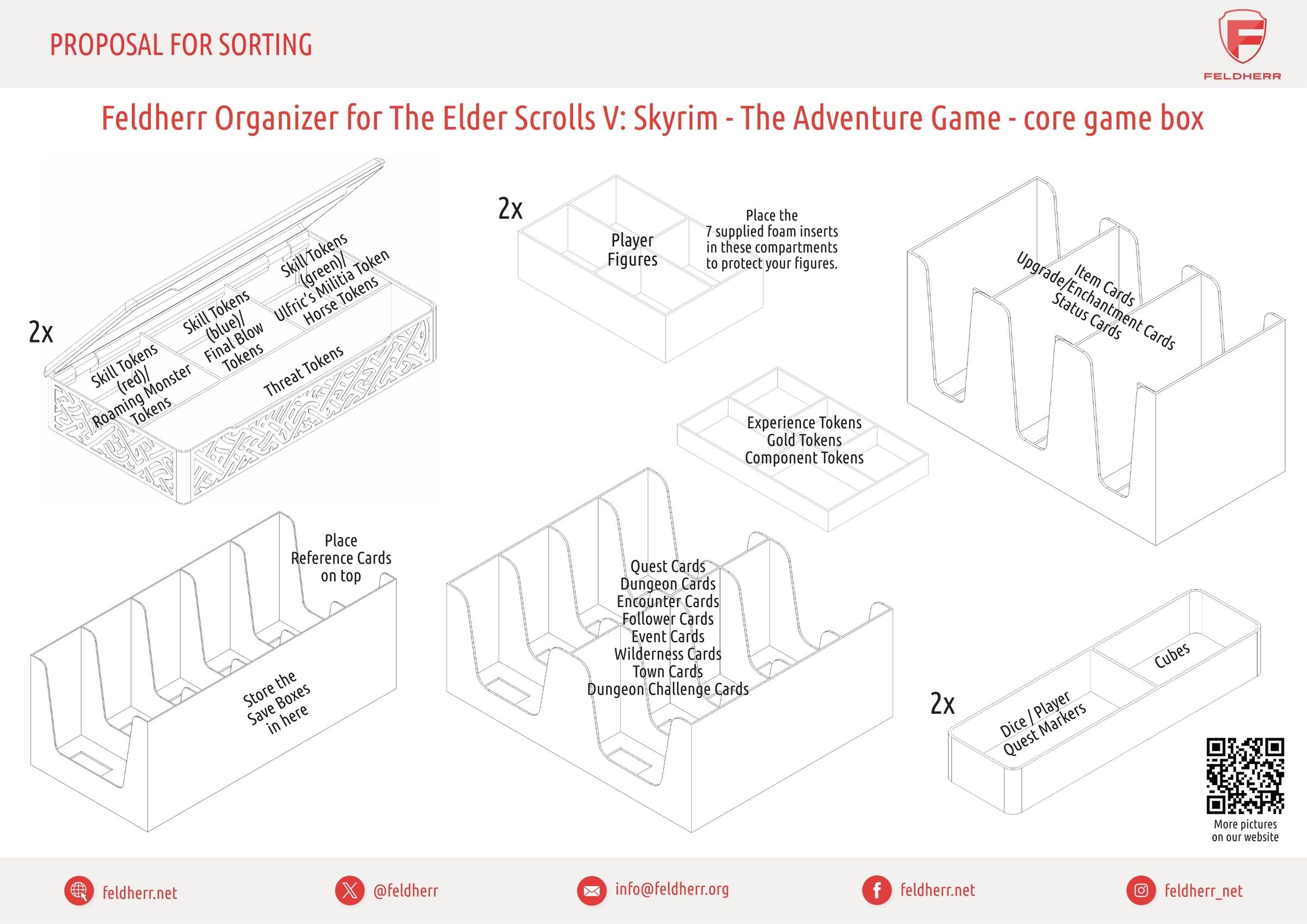 PROPOSAL FOR SORTING

FELDHERR

Feldherr Organizer for The Elder Scrolls V: Skyrim - The Adventure Game - core game box

2x

Skill Tokens (red)/ Roaming Monster Tokens

Skill Tokens (blue)/ Final Blow Tokens

Skill Tokens (green)/ Ulfric's Militia Token Horse Tokens

Threat Tokens

2x

Player Figures

Place the 7 supplied foam inserts in these compartments to protect your figures.

Item Cards
Upgrade/Enchantment Cards
Status Cards

Experience Tokens
Gold Tokens
Component Tokens

Place Reference Cards on top

Store the Save Boxes in here

Quest Cards
Dungeon Cards
Encounter Cards
Follower Cards
Event Cards
Wilderness Cards
Town Cards
Dungeon Challenge Cards

2x

Dice / Player Quest Markers

Cubes

More pictures on our website

feldherr.net

@feldherr

info@feldherr.org

feldherr.net

feldherr_net