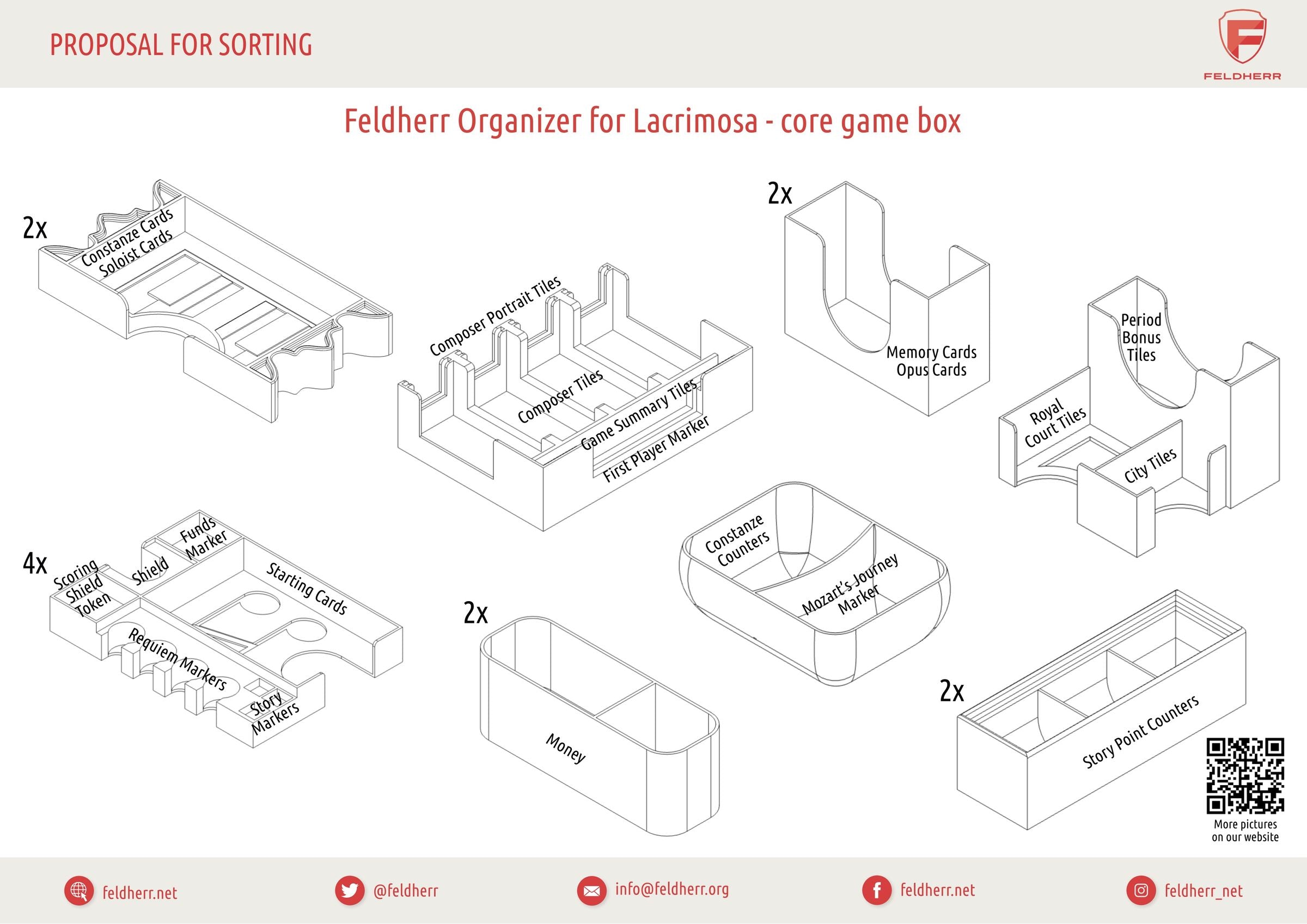 PROPOSAL FOR SORTING

FELDHERR

Feldherr Organizer for Lacrimosa - core game box

2x
Constanze Cards
Soloist Cards

Composer Portrait Tiles
Composer Tiles
Game Summary Tiles
First Player Marker

2x
Memory Cards
Opus Cards

Period
Bonus
Tiles
Royal
Court Tiles
City Tiles

4x
Scoring
Shield
Token
Shield
Funds
Marker
Starting Cards
Requiem Markers
Story
Markers

2x
Money

Constanze
Counters
Mozart's Journey
Marker

2x
Story Point Counters

More pictures
on our website

feldherr.net
@feldherr
info@feldherr.org
feldherr.net
feldherr_net